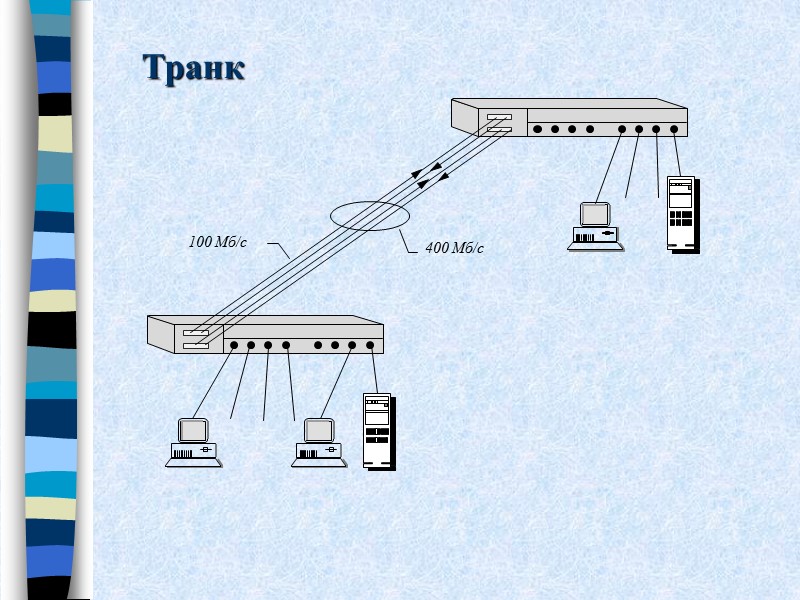 Транк

100 Мб/с

400 Мб/с